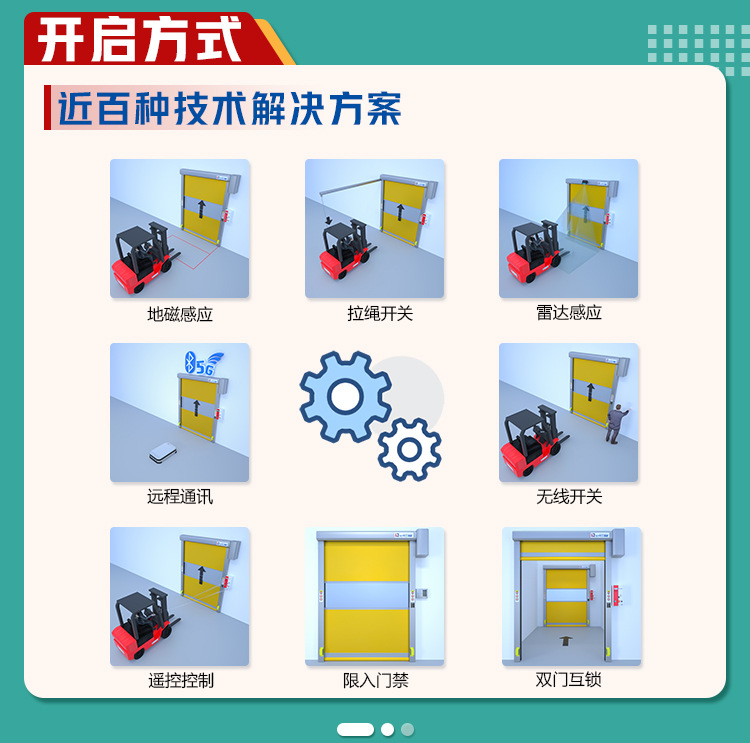 开启方式

近百种技术解决方案

地磁感应

拉绳开关

雷达感应

5G

远程通讯

无线开关

遥控控制

限入门禁

双门互锁